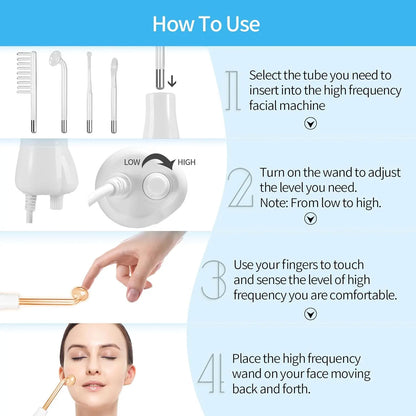 How To Use

LOW HIGH

1 Select the tube you need to insert into the high frequency facial machine

2 Turn on the wand to adjust the level you need.
Note: From low to high.

3 Use your fingers to touch and sense the level of high frequency you are comfortable.

4 Place the high frequency wand on your face moving back and forth.